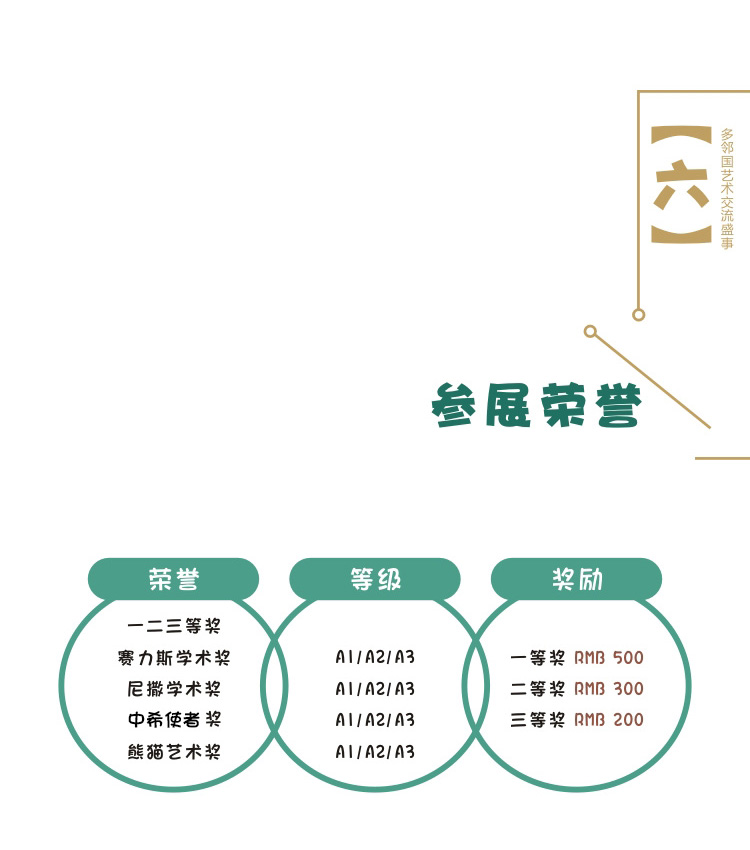 【六】

多邻国艺术交流盛事

参展荣誉

荣誉

一二三等奖
赛力斯学术奖
尼撒学术奖
中希使者奖
熊猫艺术奖

等级

A1/A2/A3
A1/A2/A3
A1/A2/A3
A1/A2/A3

奖励

一等奖 RMB 500
二等奖 RMB 300
三等奖 RMB 200